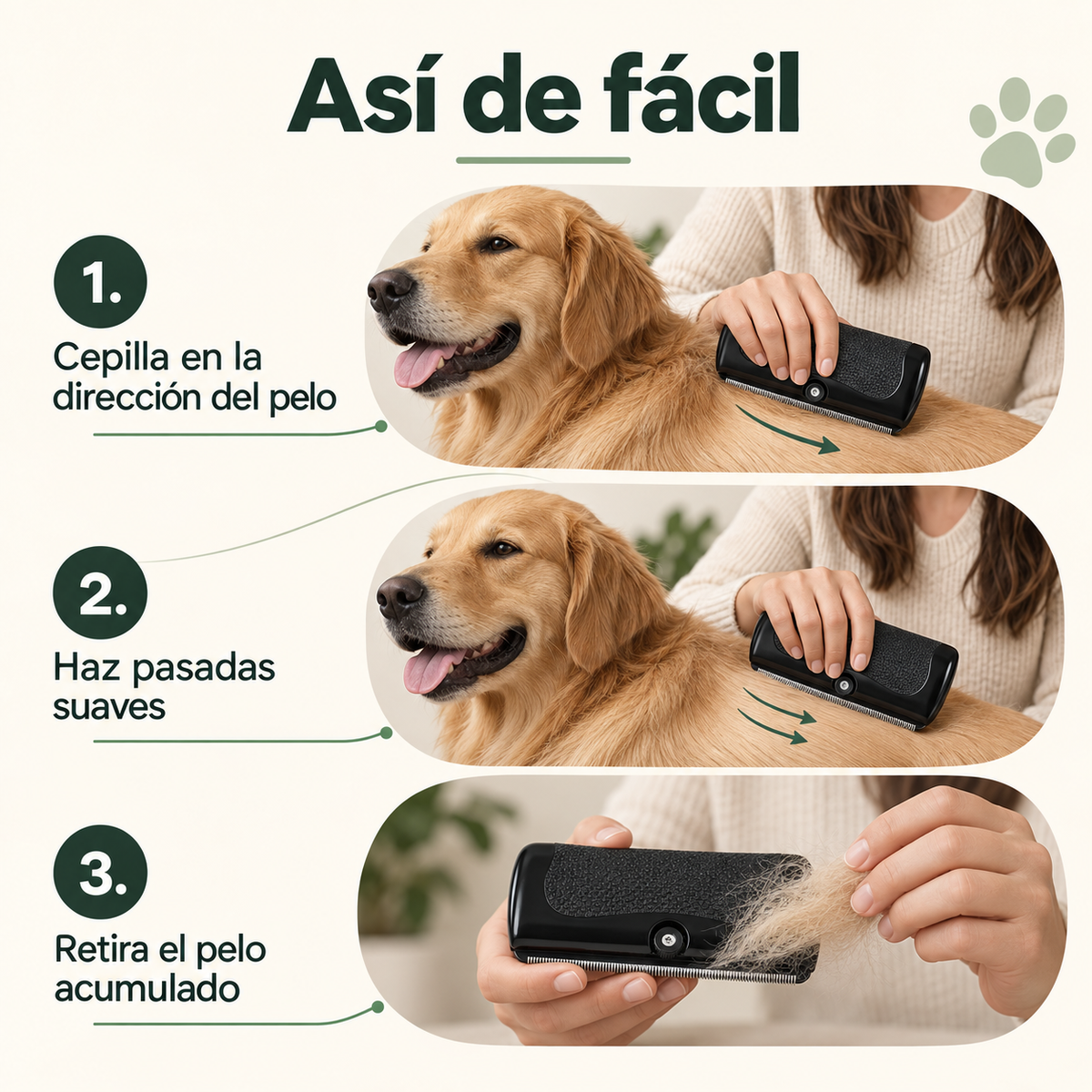 Así de fácil

1.
Cepilla en la dirección del pelo

2.
Haz pasadas suaves

3.
Retira el pelo acumulado